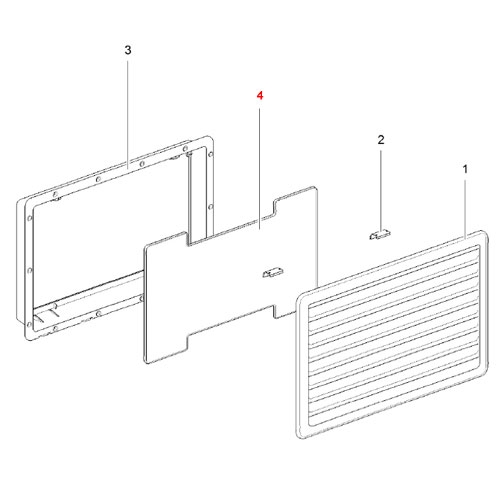 3
4
2
1