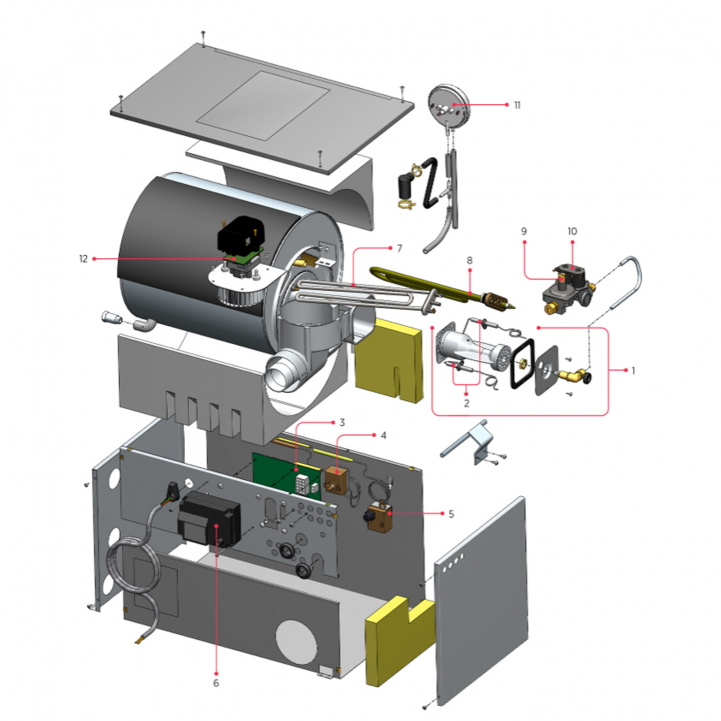 11
9
10
12
7
8
1
2
3
4
5
6