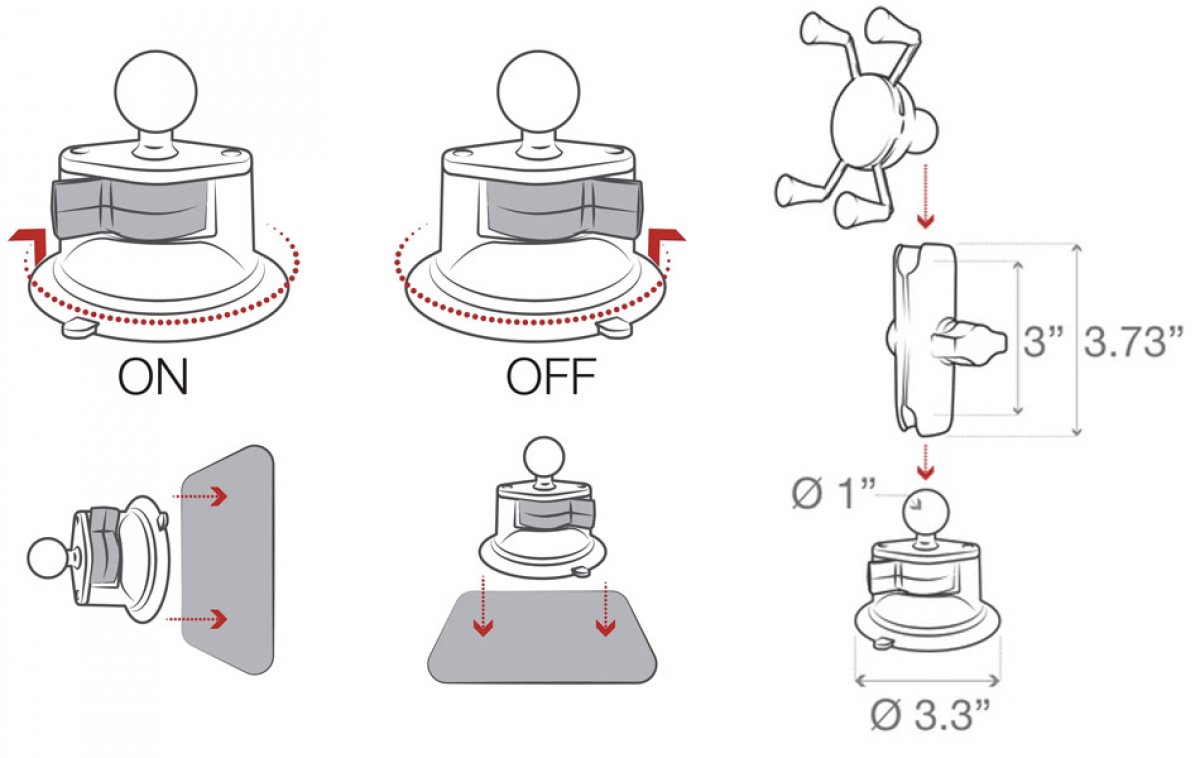 ON

OFF

3”

3.73”

Ø 1”

Ø 3.3”